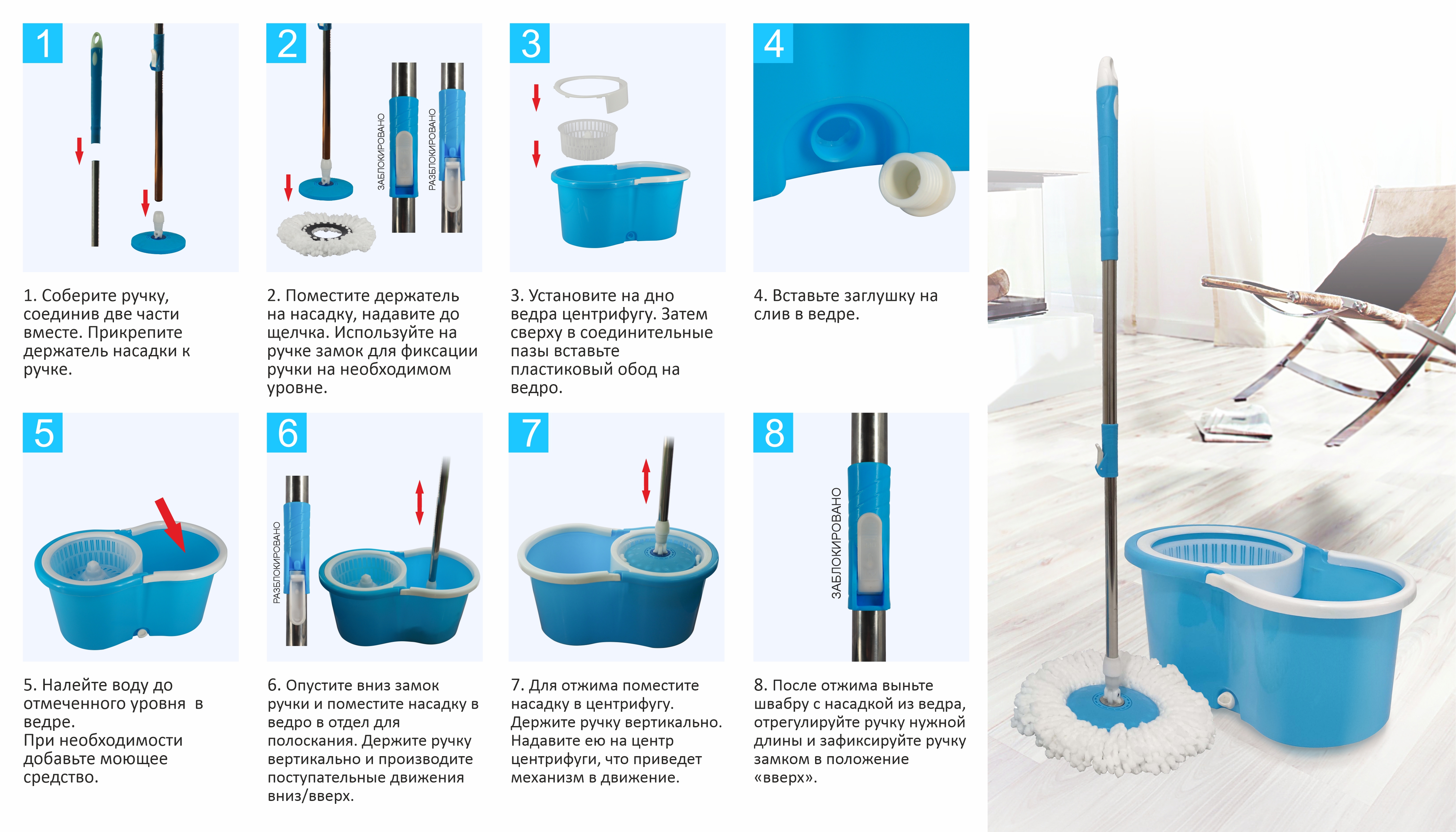 1

1. Соберите ручку, соединив две части вместе. Прикрепите держатель насадки к ручке.

2

ЗАБЛОКИРОВАНО

РАЗБЛОКИРОВАНО

2. Поместите держатель на насадку, надавите до щелчка. Используйте на ручке замок для фиксации ручки на необходимом уровне.

3

3. Установите на дно ведра центрифугу. Затем сверху в соединительные пазы вставьте пластиковый обод на ведро.

4

4. Вставьте заглушку на слив в ведре.

5

5. Налейте воду до отмеченного уровня в ведре.
При необходимости добавьте моющее средство.

6

РАЗБЛОКИРОВАНО

6. Опустите вниз замок ручки и поместите насадку в ведро в отдел для полоскания. Держите ручку вертикально и производите поступательные движения вниз/вверх.

7

7. Для отжима поместите насадку в центрифугу. Держите ручку вертикально. Надавите ею на центр центрифуги, что приведет механизм в движение.

8

ЗАБЛОКИРОВАНО

8. После отжима выньте швабру с насадкой из ведра, отрегулируйте ручку нужной длины и зафиксируйте ручку замком в положение «вверх».